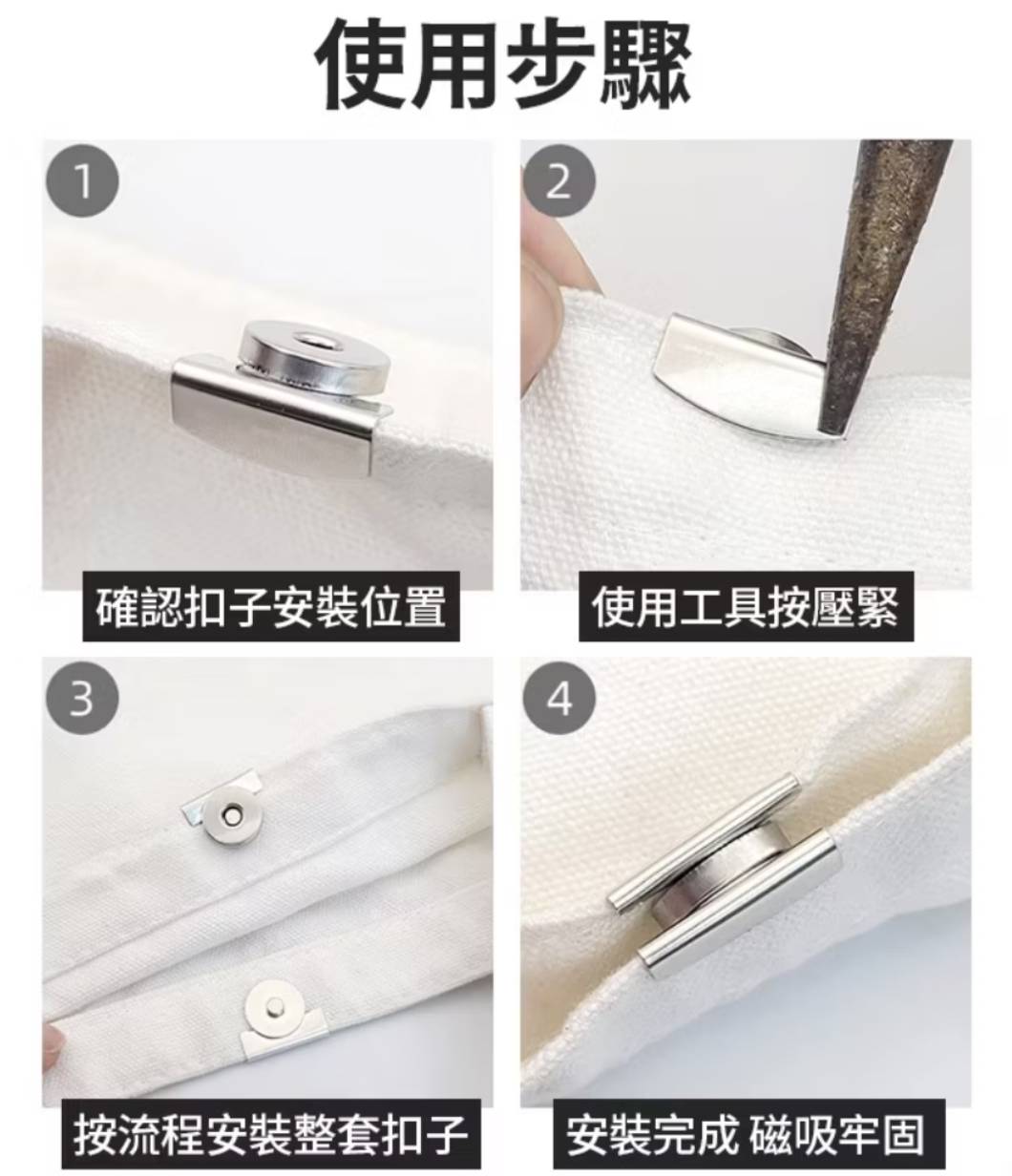 使用步驟

1
確認扣子安裝位置

2
使用工具按壓緊

3
按流程安裝整套扣子

4
安裝完成 磁吸牢固