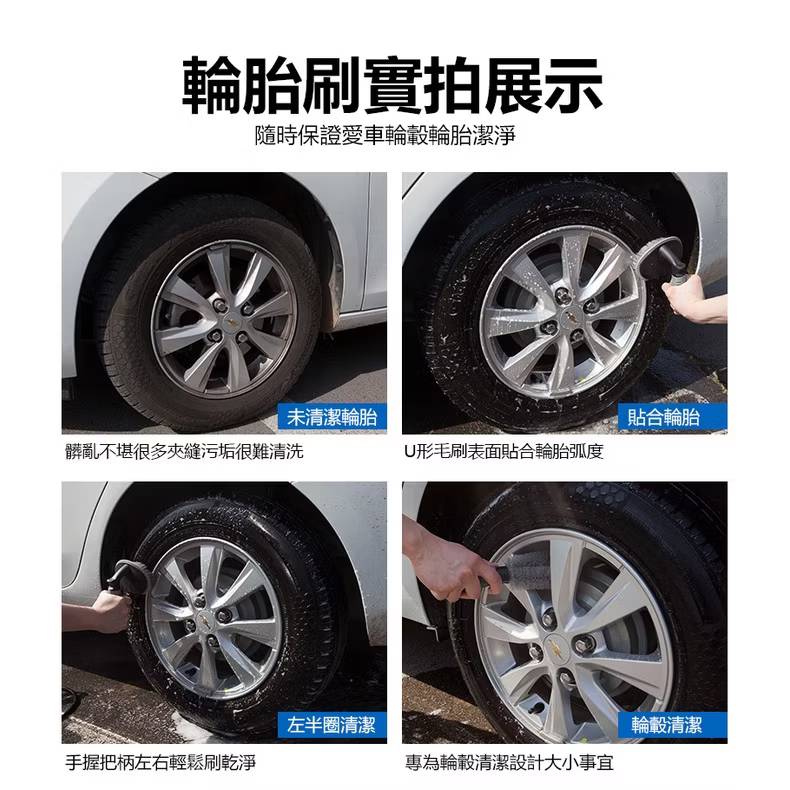 輪胎刷實拍展示

隨時保證愛車輪轂輪胎潔淨

未清潔輪胎

髒亂不堪很多夾縫污垢很難清洗

貼合輪胎

U形毛刷表面貼合輪胎弧度

左半圈清潔

手握把柄左右輕鬆刷乾淨

輪轂清潔

專為輪轂清潔設計大小事宜