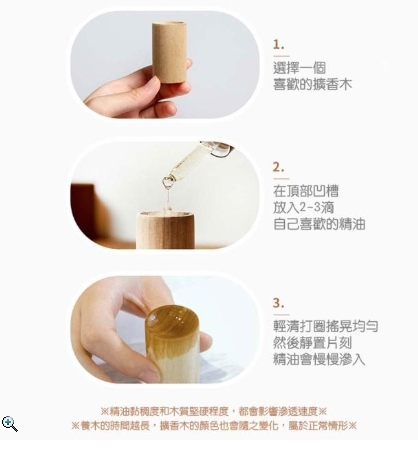 1.

選擇一個
喜歡的擴香木

2.

在頂部凹槽
放入2-3滴
自己喜歡的精油

3.

輕清打圈搖晃均勻
然後靜置片刻
精油會慢慢滲入

※精油黏稠度和木質堅硬程度，都會影響滲透速度※
※養木的時間越長，擴香木的顏色也會隨之變化，屬於正常情形※