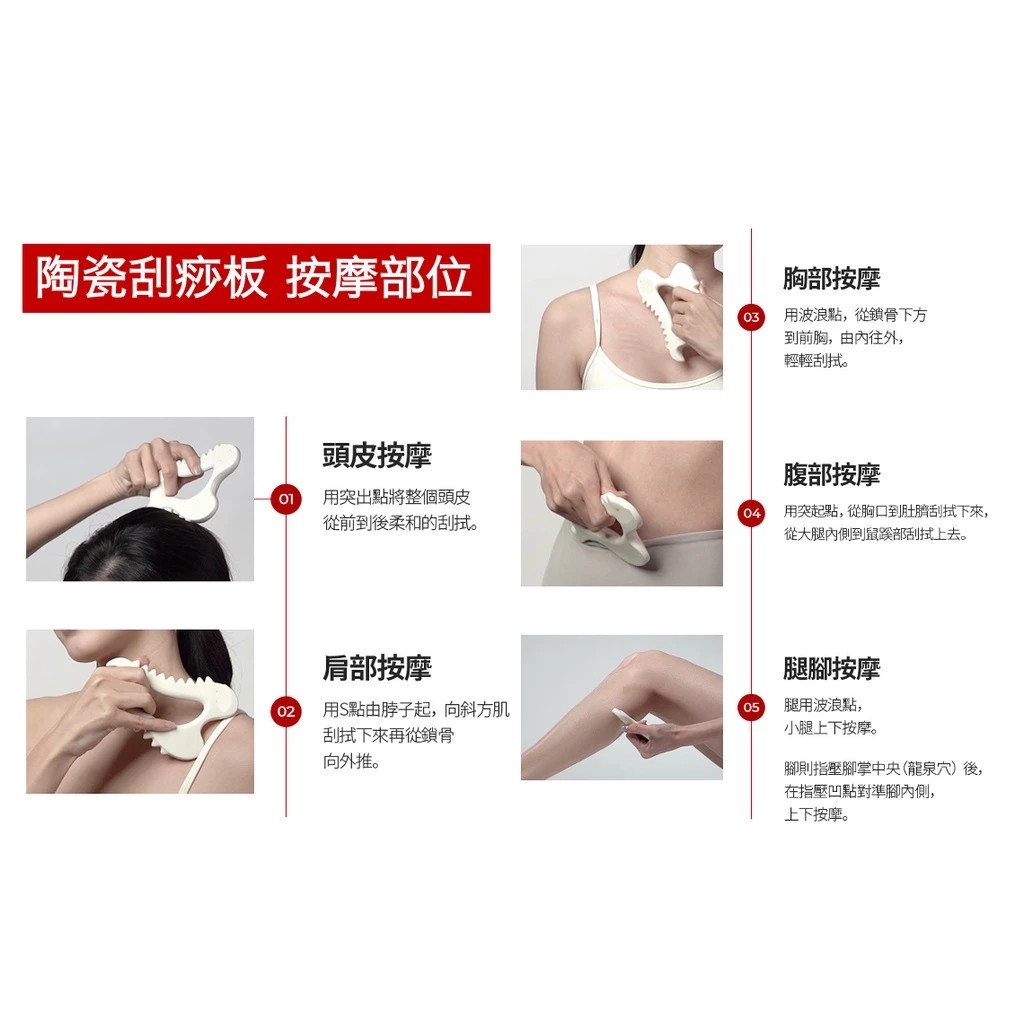 陶瓷刮痧板 按摩部位

01
頭皮按摩
用突出點將整個頭皮從前到後柔和的刮拭。

02
肩部按摩
用S點由脖子起，向斜方肌刮拭下來再從鎖骨向外推。

03
胸部按摩
用波浪點，從鎖骨下方到前胸，由內往外，輕輕刮拭。

04
腹部按摩
用突起點，從胸口到肚臍刮拭下來，從大腿內側到鼠蹊部刮拭上去。

05
腿腳按摩
腿用波浪點，小腿上下按摩。

腳則指壓腳掌中央（龍泉穴）後，在指壓凹點對準腳內側，上下按摩。