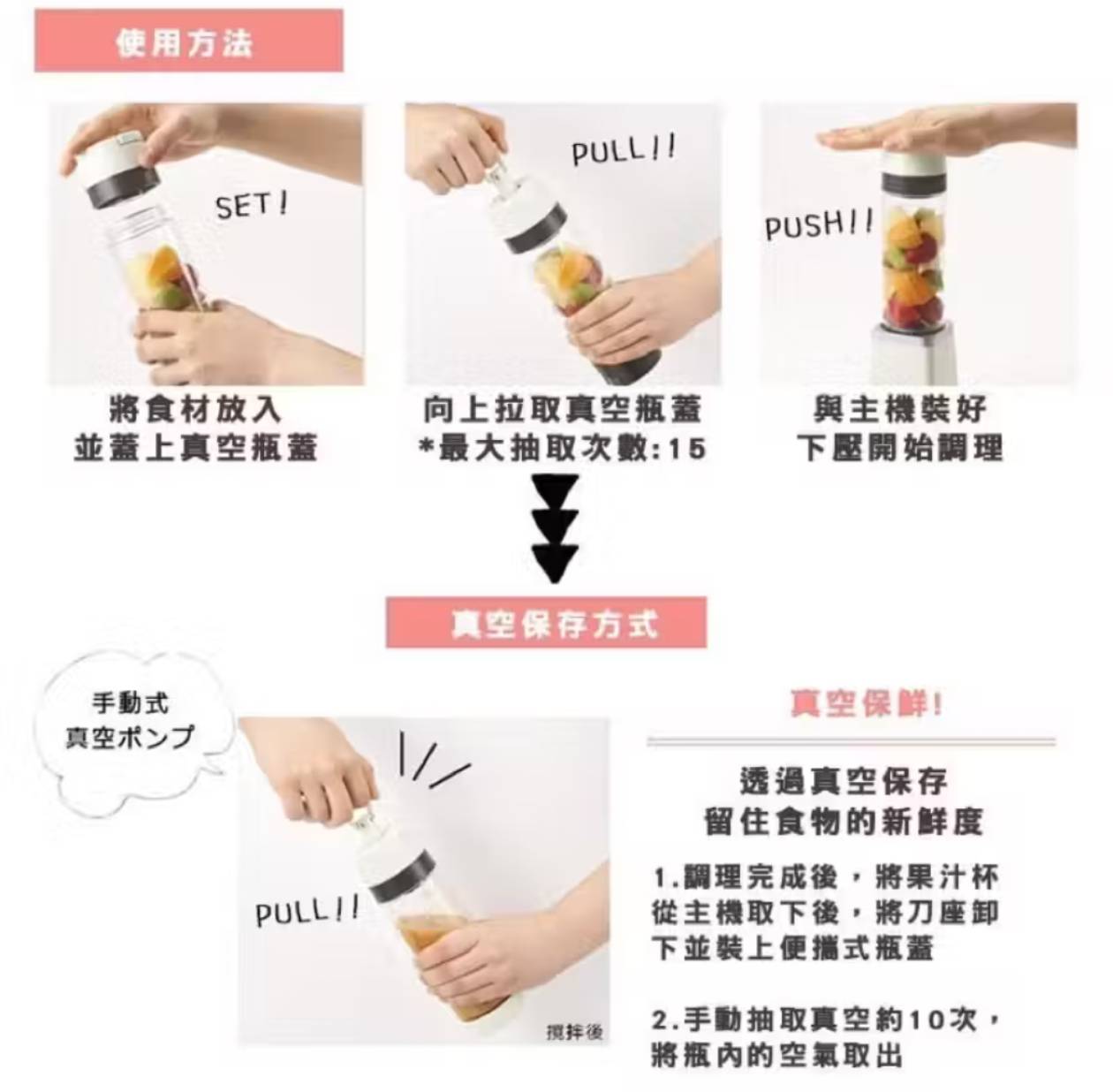 使用方法

SET!

將食材放入
並蓋上真空瓶蓋

PULL!!

向上拉取真空瓶蓋
*最大抽取次數:15

PUSH!!

與主機裝好
下壓開始調理

真空保存方式

手動式
真空ポンプ

PULL!!

攪拌後

真空保鮮!

透過真空保存
留住食物的新鮮度

1.調理完成後，將果汁杯從主機取下後，將刀座卸下並裝上便攜式瓶蓋

2.手動抽取真空約10次，將瓶內的空氣取出