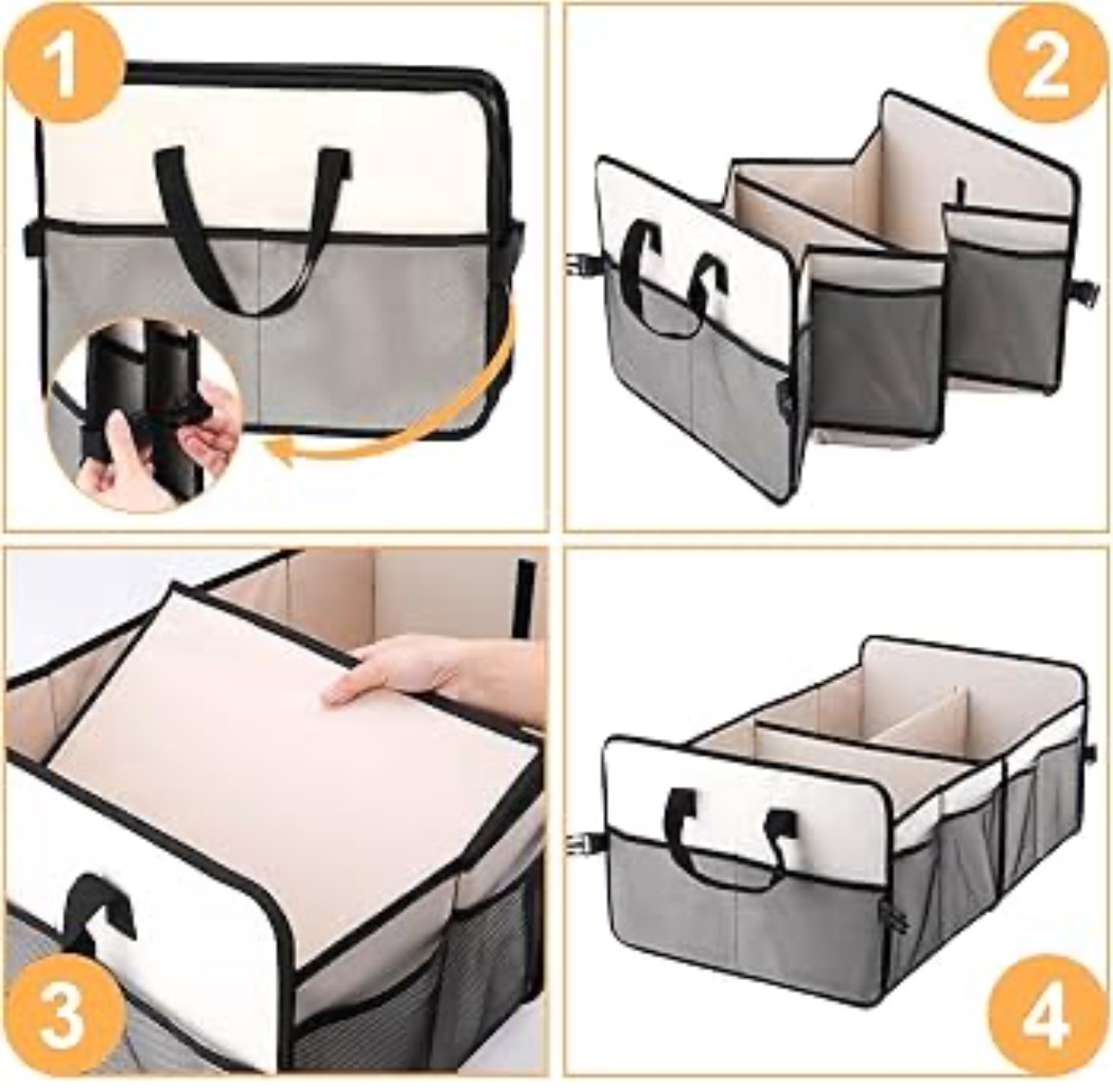 1
2
3
4